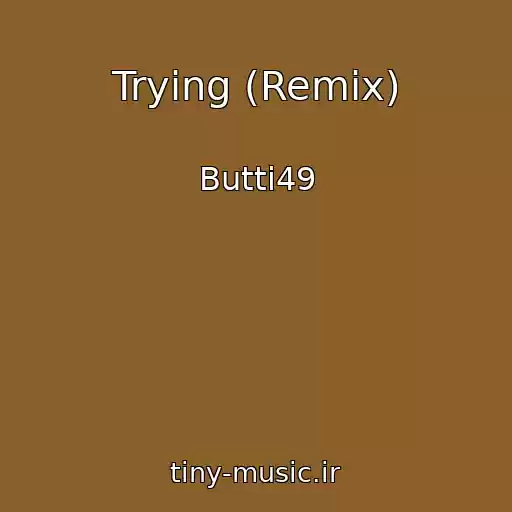 Trying (Remix)

Butti49

tiny-music.ir