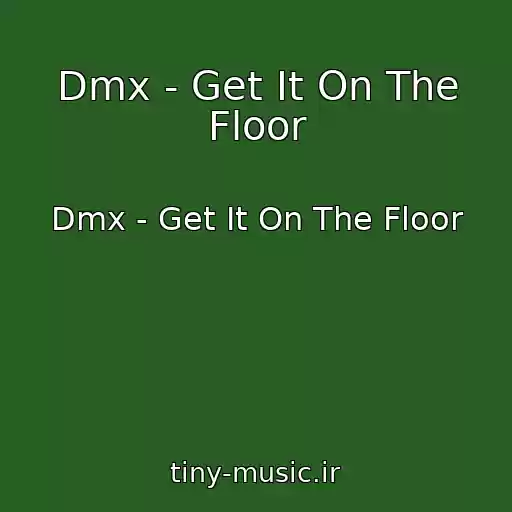 Dmx - Get It On The Floor

Dmx - Get It On The Floor

tiny-music.ir