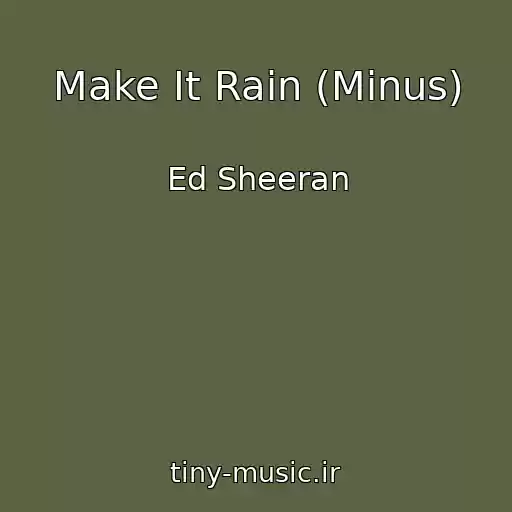 Make It Rain (Minus)

Ed Sheeran

tiny-music.ir