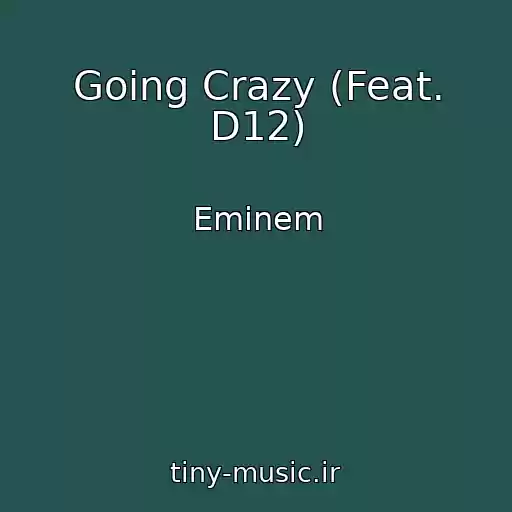 Going Crazy (Feat. D12)

Eminem

tiny-music.ir